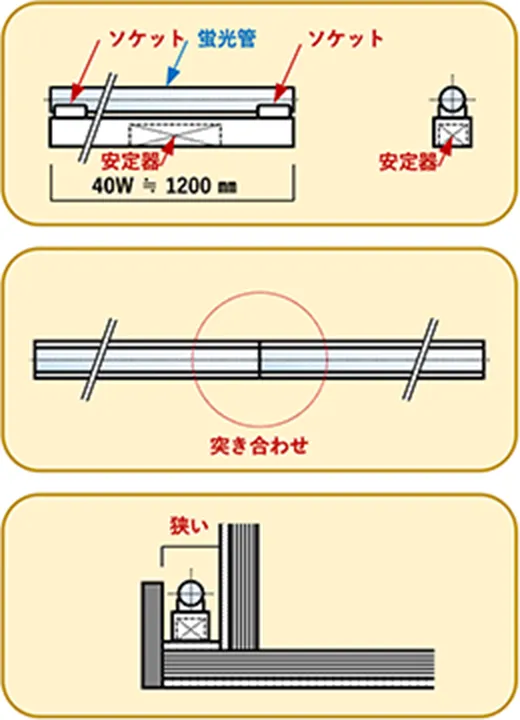 ソケット
蛍光管
ソケット
安定器
40W ≒ 1200 ㎜
安定器

突き合わせ

狭い