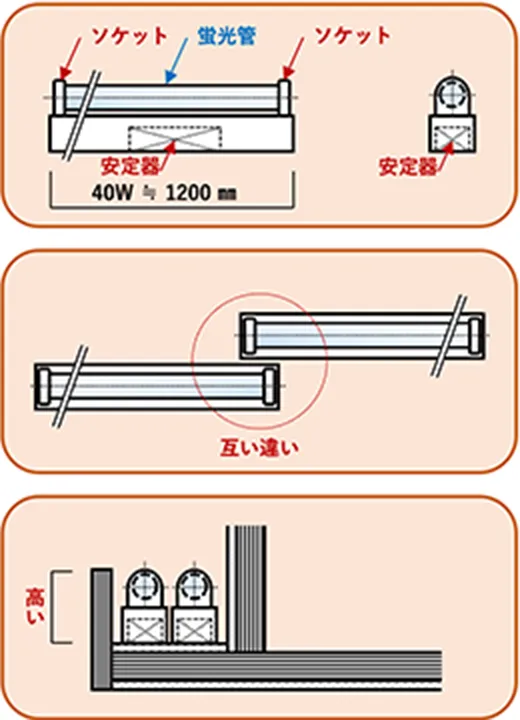 ソケット
蛍光管
ソケット
安定器
安定器
40W ≒ 1200 ㎜

互い違い

高い